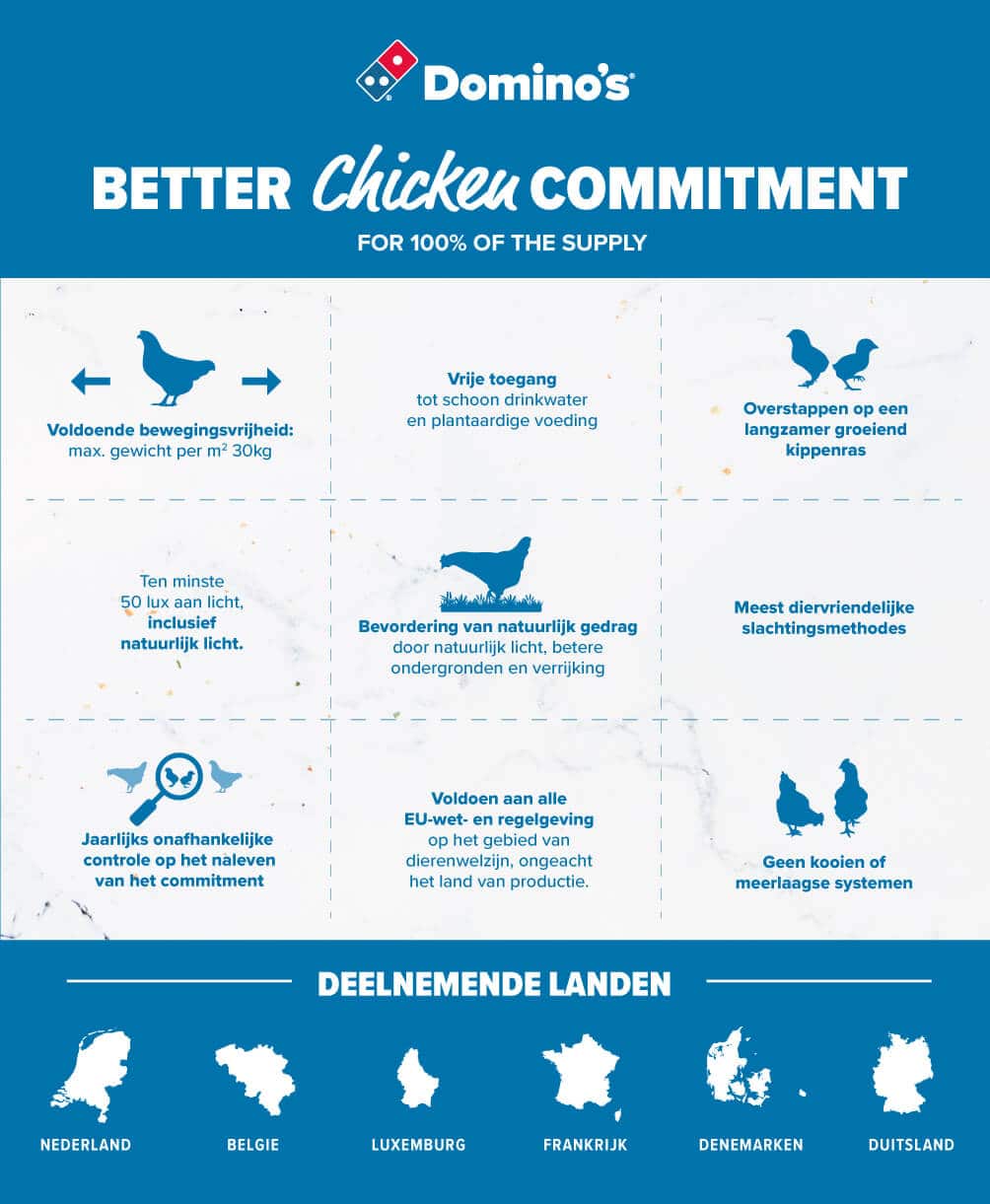 Domino's

BETTER Chicken COMMITMENT

FOR 100% OF THE SUPPLY

Voldoende bewegingsvrijheid: max. gewicht per m$^2$ 30kg

Vrije toegang tot schoon drinkwater en plantaardige voeding

Overstappen op een langzamer groeiend kippenras

Ten minste 50 lux aan licht, inclusief natuurlijk licht.

Bevordering van natuurlijk gedrag door natuurlijk licht, betere ondergronden en verrijking

Meest diervriendelijke slachtingsmethodes

Jaarlijks onafhankelijke controle op het naleven van het commitment

Voldoen aan alle EU-wet- en regelgeving op het gebied van dierenwelzijn, ongeacht het land van productie.

Geen kooien of meerlaagse systemen

DEELNEMENDE LANDEN

NEDERLAND

BELGIE

LUXEMBURG

FRANKRIJK

DENEMARKEN

DUITSLAND